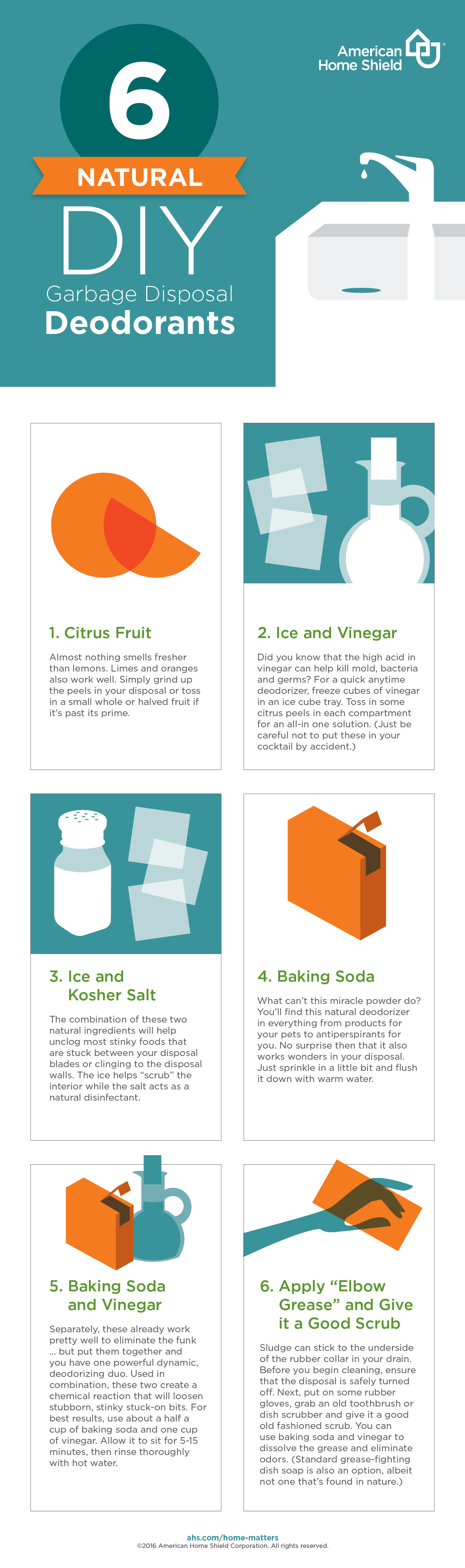 American Home Shield®

6

NATURAL

DIY

Garbage Disposal

Deodorants

1. Citrus Fruit

Almost nothing smells fresher than lemons. Limes and oranges also work well. Simply grind up the peels in your disposal or toss in a small whole or halved fruit if it's past its prime.

2. Ice and Vinegar

Did you know that the high acid in vinegar can help kill mold, bacteria and germs? For a quick anytime deodorizer, freeze cubes of vinegar in an ice cube tray. Toss in some citrus peels in each compartment for an all-in one solution. (Just be careful not to put these in your cocktail by accident.)

3. Ice and Kosher Salt

The combination of these two natural ingredients will help unclog most stinky foods that are stuck between your disposal blades or clinging to the disposal walls. The ice helps "scrub" the interior while the salt acts as a natural disinfectant.

4. Baking Soda

What can't this miracle powder do? You'll find this natural deodorizer in everything from products for your pets to antiperspirants for you. No surprise then that it also works wonders in your disposal. Just sprinkle in a little bit and flush it down with warm water.

5. Baking Soda and Vinegar

Separately, these already work pretty well to eliminate the funk ... but put them together and you have one powerful dynamic, deodorizing duo. Used in combination, these two create a chemical reaction that will loosen stubborn, stinky stuck-on bits. For best results, use about a half a cup of baking soda and one cup of vinegar. Allow it to sit for 5-15 minutes, then rinse thoroughly with hot water.

6. Apply "Elbow Grease" and Give it a Good Scrub

Sludge can stick to the underside of the rubber collar in your drain. Before you begin cleaning, ensure that the disposal is safely turned off. Next, put on some rubber gloves, grab an old toothbrush or dish scrubber and give it a good old fashioned scrub. You can use baking soda and vinegar to dissolve the grease and eliminate odors. (Standard grease-fighting dish soap is also an option, albeit not one that's found in nature.)

ahs.com/home-matters
©2016 American Home Shield Corporation. All rights reserved.