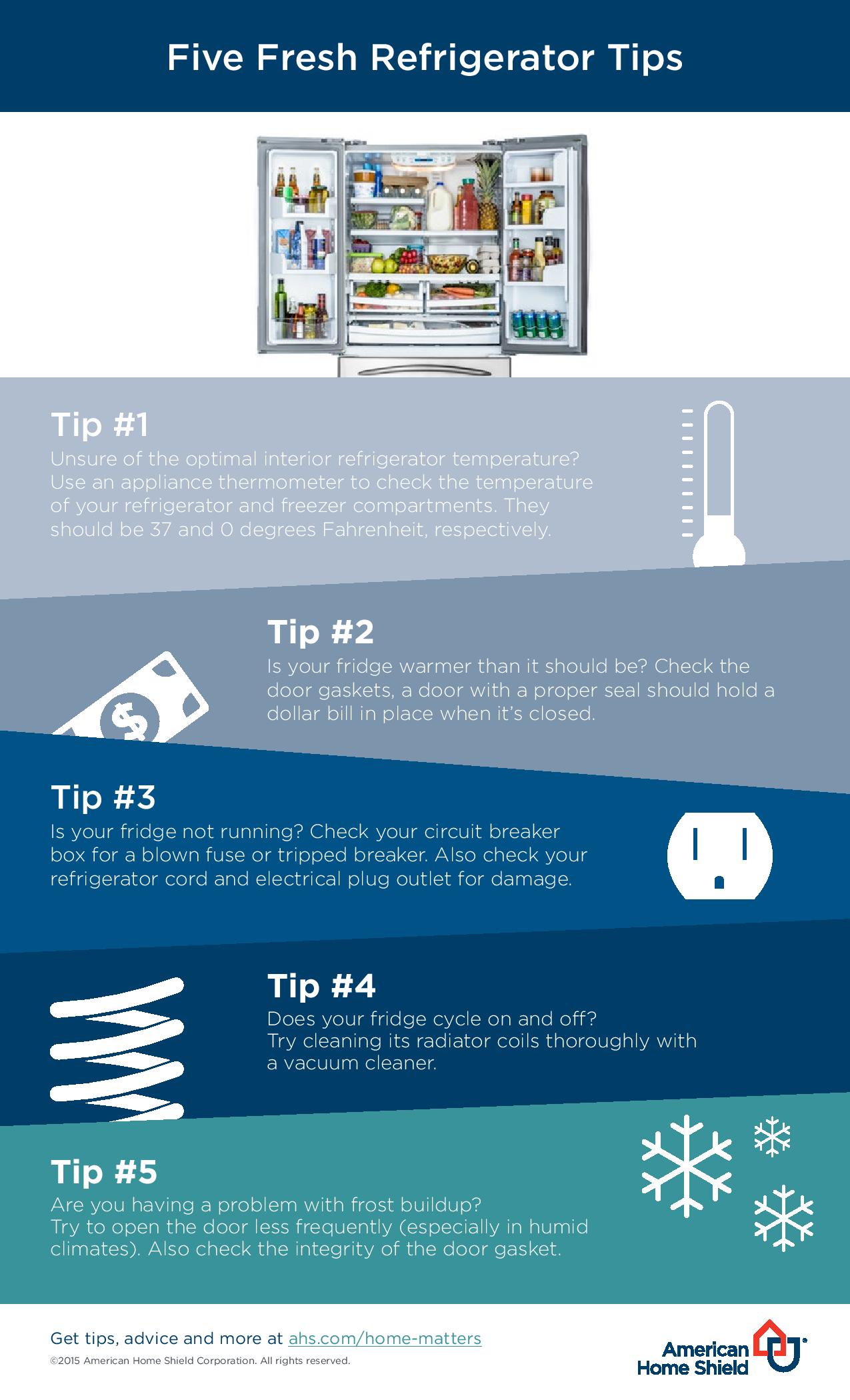 Five Fresh Refrigerator Tips

Tip #1
Unsure of the optimal interior refrigerator temperature? Use an appliance thermometer to check the temperature of your refrigerator and freezer compartments. They should be 37 and 0 degrees Fahrenheit, respectively.

Tip #2
Is your fridge warmer than it should be? Check the door gaskets, a door with a proper seal should hold a dollar bill in place when it's closed.

Tip #3
Is your fridge not running? Check your circuit breaker box for a blown fuse or tripped breaker. Also check your refrigerator cord and electrical plug outlet for damage.

Tip #4
Does your fridge cycle on and off? Try cleaning its radiator coils thoroughly with a vacuum cleaner.

Tip #5
Are you having a problem with frost buildup? Try to open the door less frequently (especially in humid climates). Also check the integrity of the door gasket.

Get tips, advice and more at ahs.com/home-matters
©2015 American Home Shield Corporation. All rights reserved.

American Home Shield